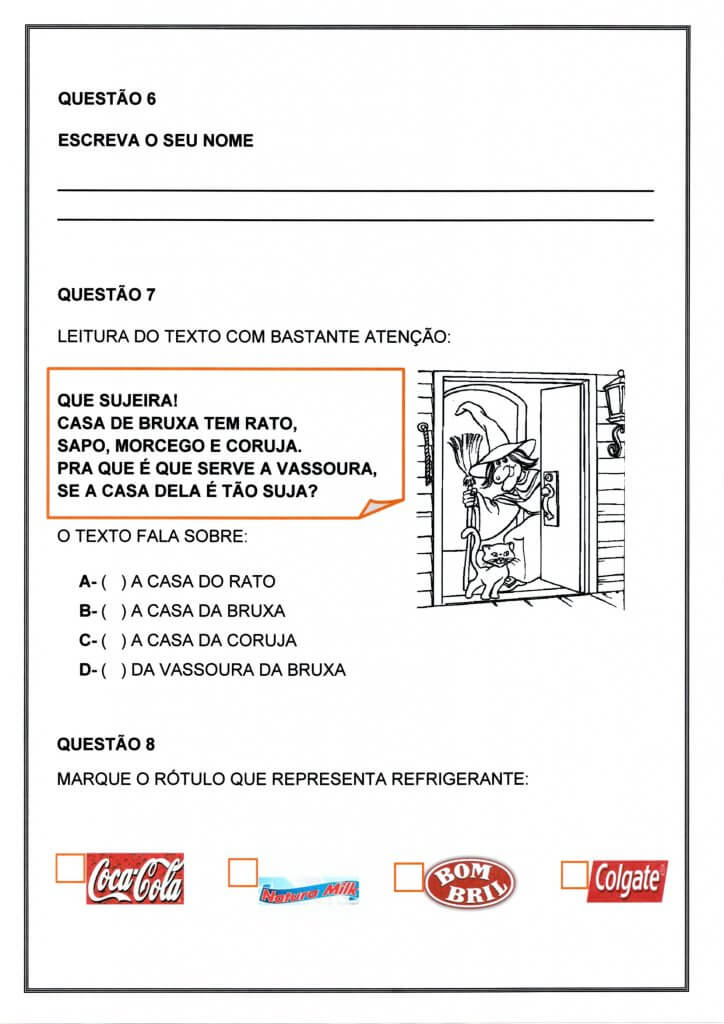 QUESTÃO 6

ESCREVA O SEU NOME

QUESTÃO 7

LEITURA DO TEXTO COM BASTANTE ATENÇÃO:

QUE SUJEIRA!
CASA DE BRUXA TEM RATO,
SAPO, MORCEGO E CORUJA.
PRA QUE É QUE SERVE A VASSOURA,
SE A CASA DELA É TÃO SUJA?

O TEXTO FALA SOBRE:

A- ( ) A CASA DO RATO
B- ( ) A CASA DA BRUXA
C- ( ) A CASA DA CORUJA
D- ( ) DA VASSOURA DA BRUXA

QUESTÃO 8

MARQUE O RÓTULO QUE REPRESENTA REFRIGERANTE:

Coca-Cola
Natura Milk
BOM BRIL
Colgate